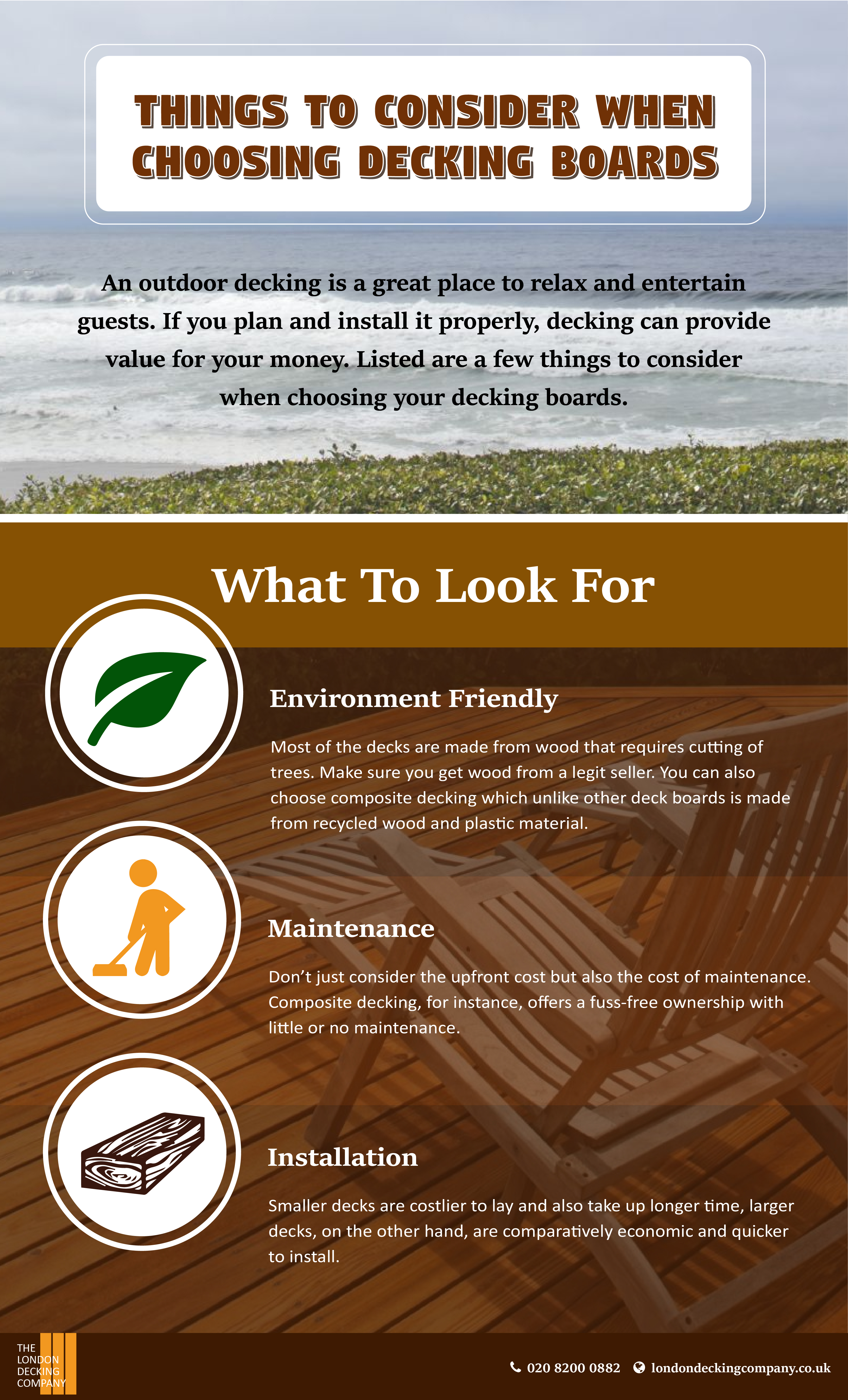 THINGS TO CONSIDER WHEN CHOOSING DECKING BOARDS

An outdoor decking is a great place to relax and entertain guests. If you plan and install it properly, decking can provide value for your money. Listed are a few things to consider when choosing your decking boards.

What To Look For

Environment Friendly

Most of the decks are made from wood that requires cutting of trees. Make sure you get wood from a legit seller. You can also choose composite decking which unlike other deck boards is made from recycled wood and plastic material.

Maintenance

Don't just consider the upfront cost but also the cost of maintenance. Composite decking, for instance, offers a fuss-free ownership with little or no maintenance.

Installation

Smaller decks are costlier to lay and also take up longer time, larger decks, on the other hand, are comparatively economic and quicker to install.

THE LONDON DECKING COMPANY

020 8200 0882 londondeckingcompany.co.uk